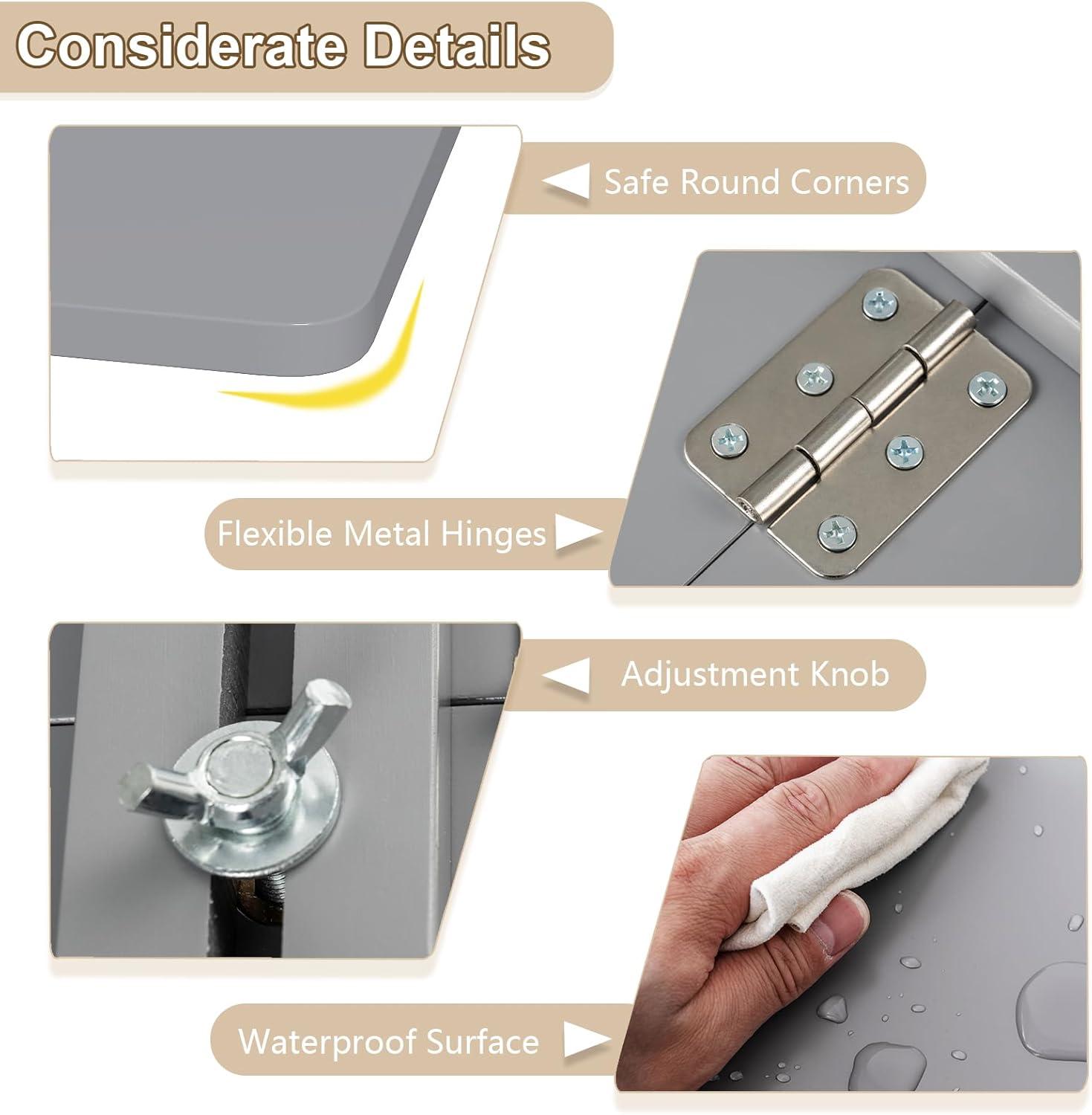 Considerate Details

Safe Round Corners

Flexible Metal Hinges

Adjustment Knob

Waterproof Surface