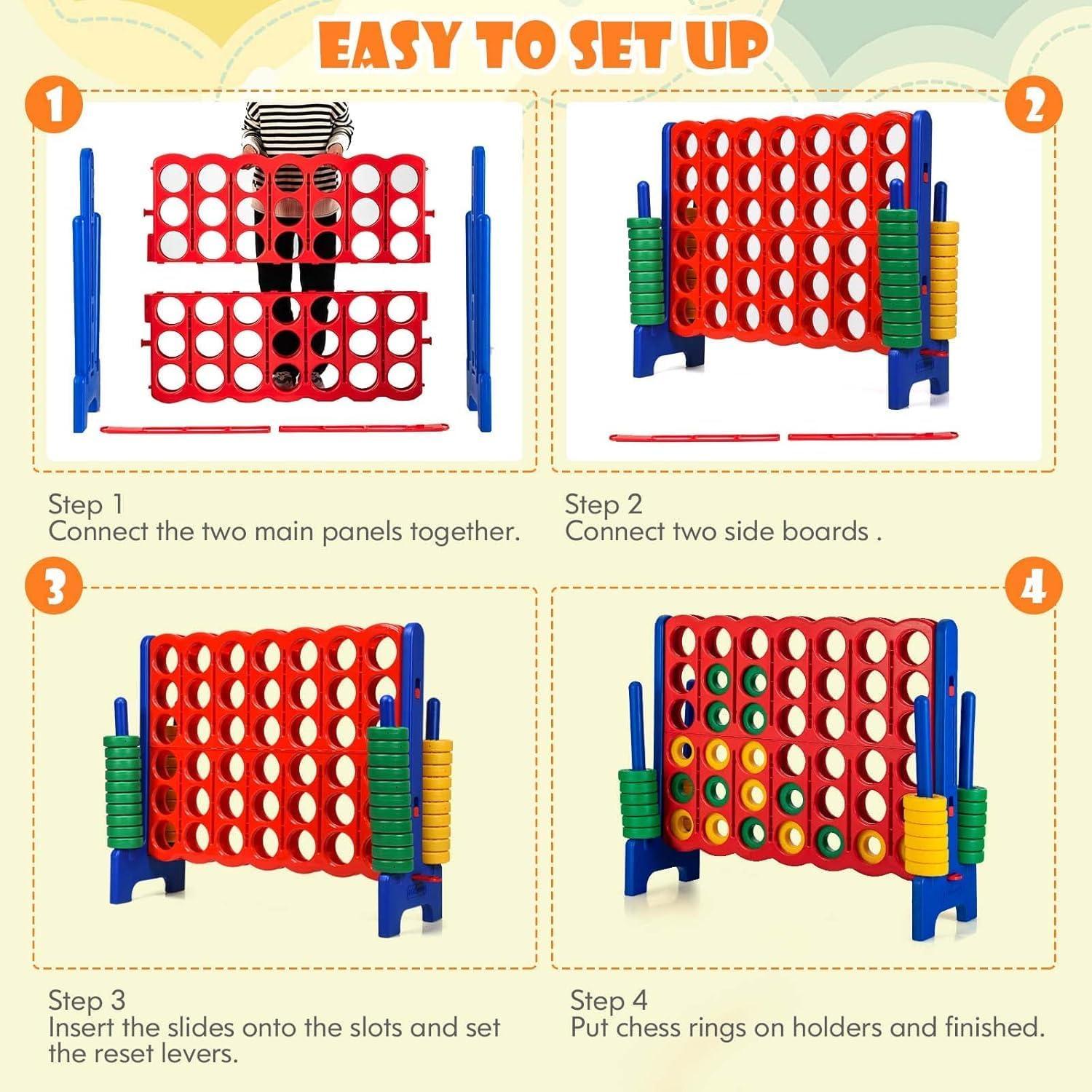 EASY TO SET UP

1

2

Step 1
Connect the two main panels together.

Step 2
Connect two side boards .

3

4

Step 3
Insert the slides onto the slots and set the reset levers.

Step 4
Put chess rings on holders and finished.