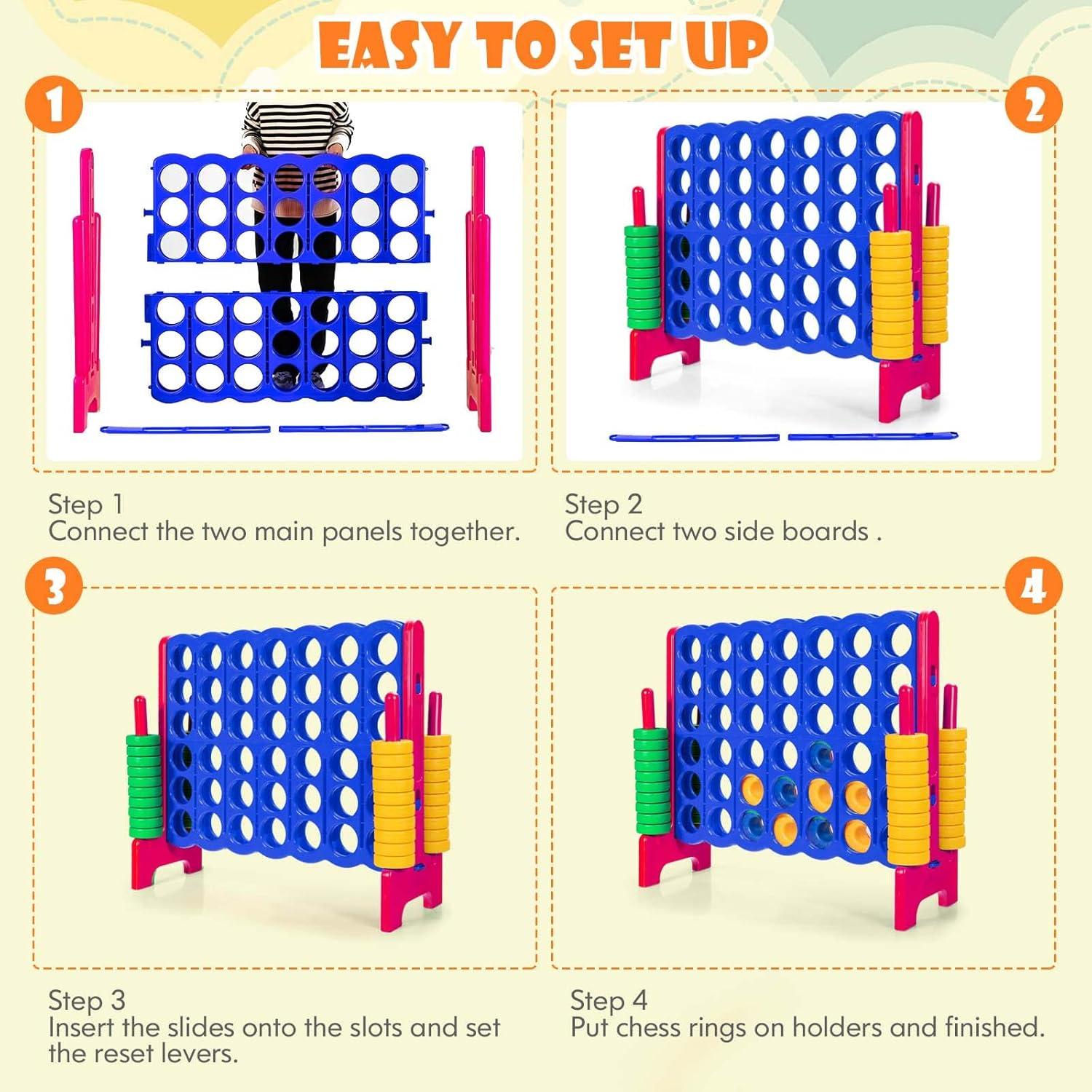 EASY TO SET UP

1

2

Step 1
Connect the two main panels together.

Step 2
Connect two side boards .

3

4

Step 3
Insert the slides onto the slots and set the reset levers.

Step 4
Put chess rings on holders and finished.