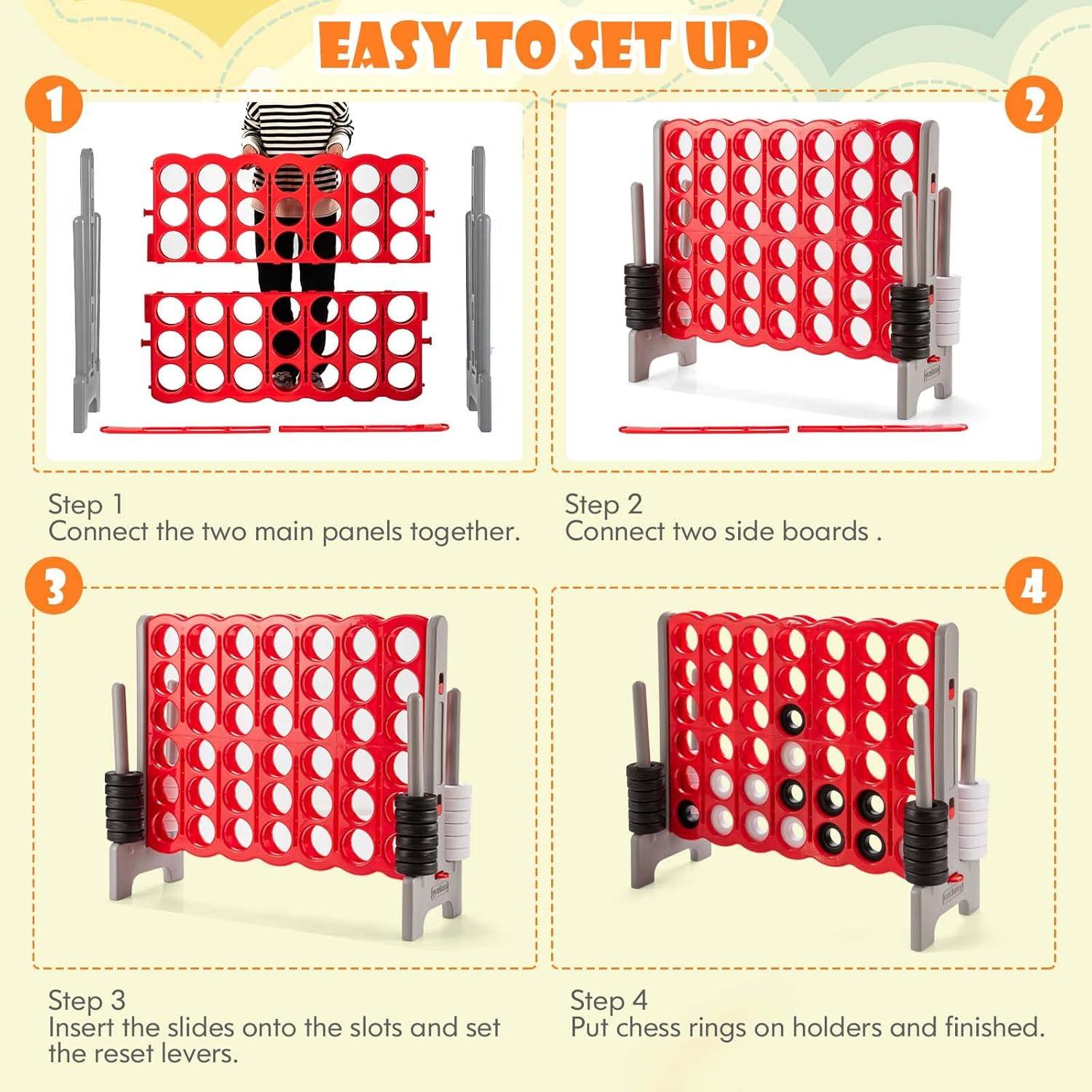 EASY TO SET UP

1

2

Step 1
Connect the two main panels together.

Step 2
Connect two side boards .

3

4

Step 3
Insert the slides onto the slots and set the reset levers.

Step 4
Put chess rings on holders and finished.