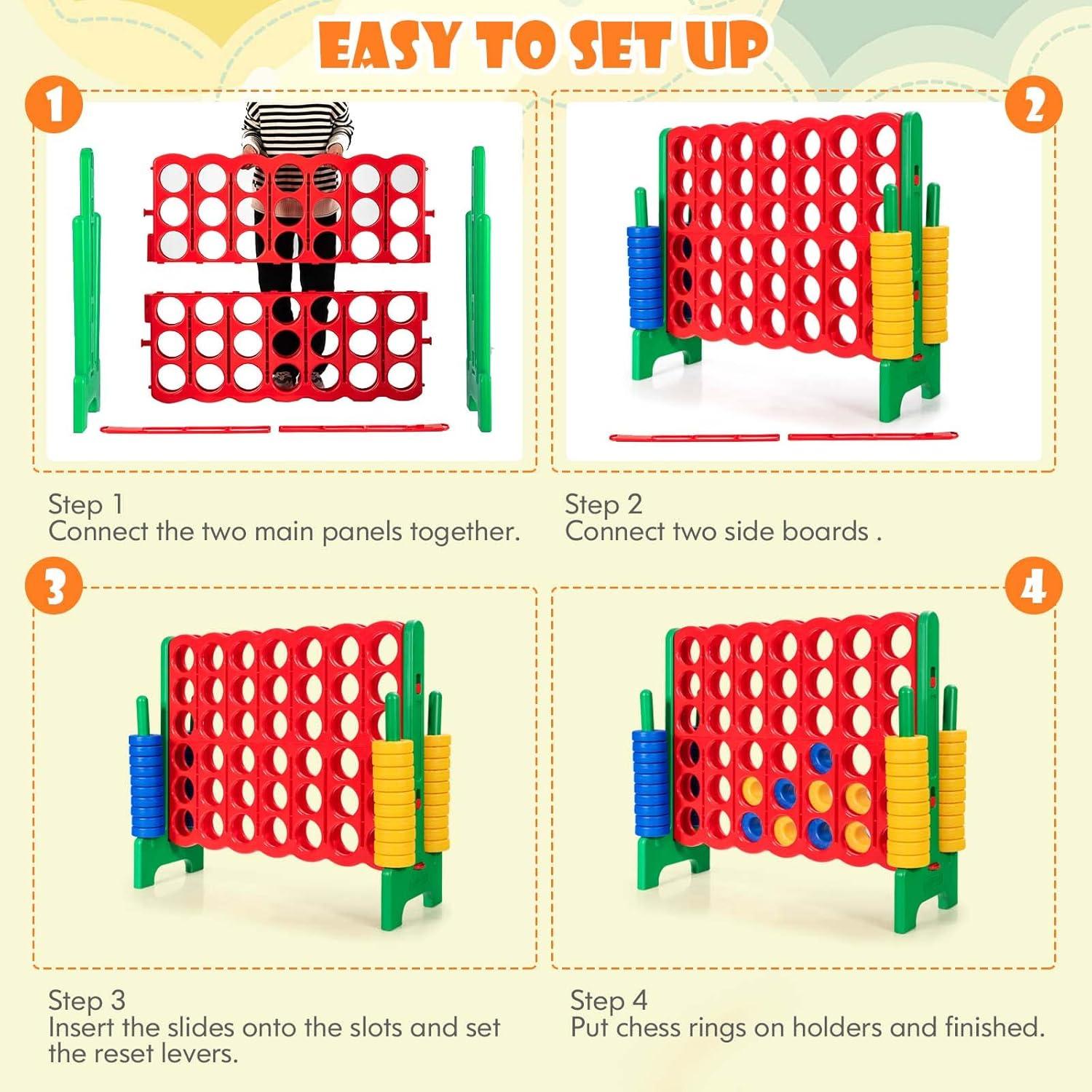 EASY TO SET UP

1

2

Step 1
Connect the two main panels together.

Step 2
Connect two side boards .

3

4

Step 3
Insert the slides onto the slots and set the reset levers.

Step 4
Put chess rings on holders and finished.