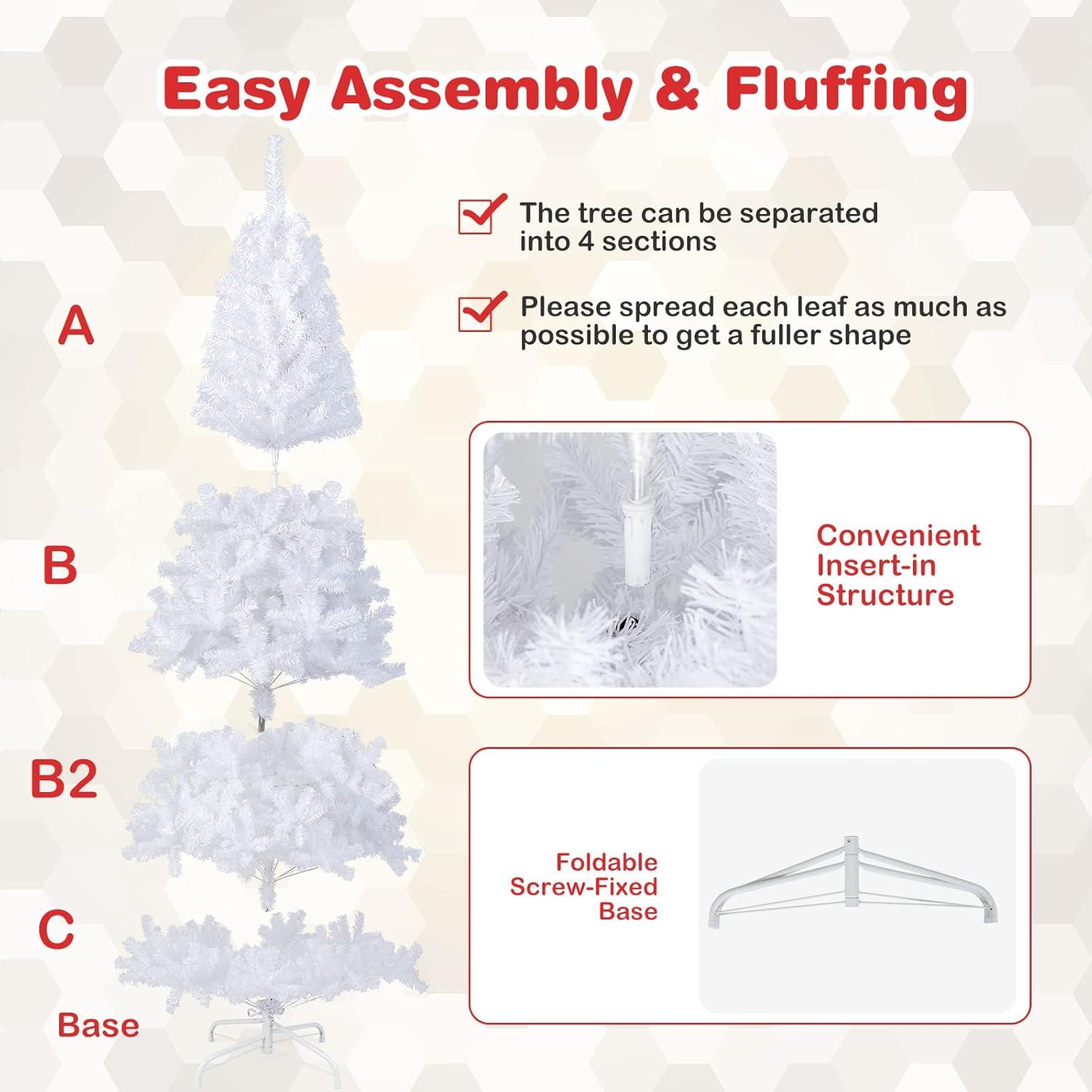 Easy Assembly & Fluffing

The tree can be separated into 4 sections

Please spread each leaf as much as possible to get a fuller shape

A

B

B2

C

Base

Convenient Insert-in Structure

Foldable Screw-Fixed Base