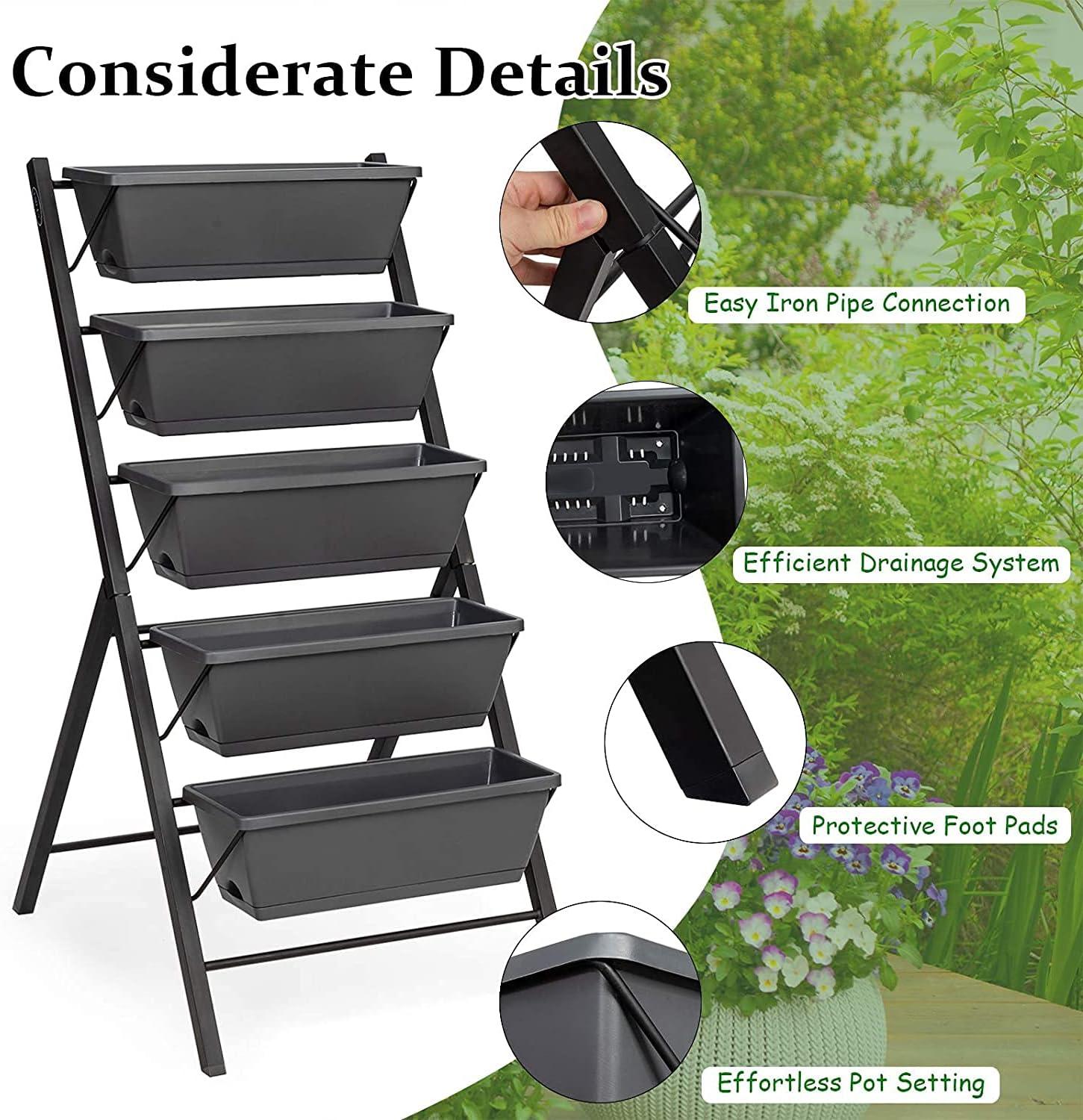 Considerate Details

Easy Iron Pipe Connection

Efficient Drainage System

Protective Foot Pads

Effortless Pot Setting