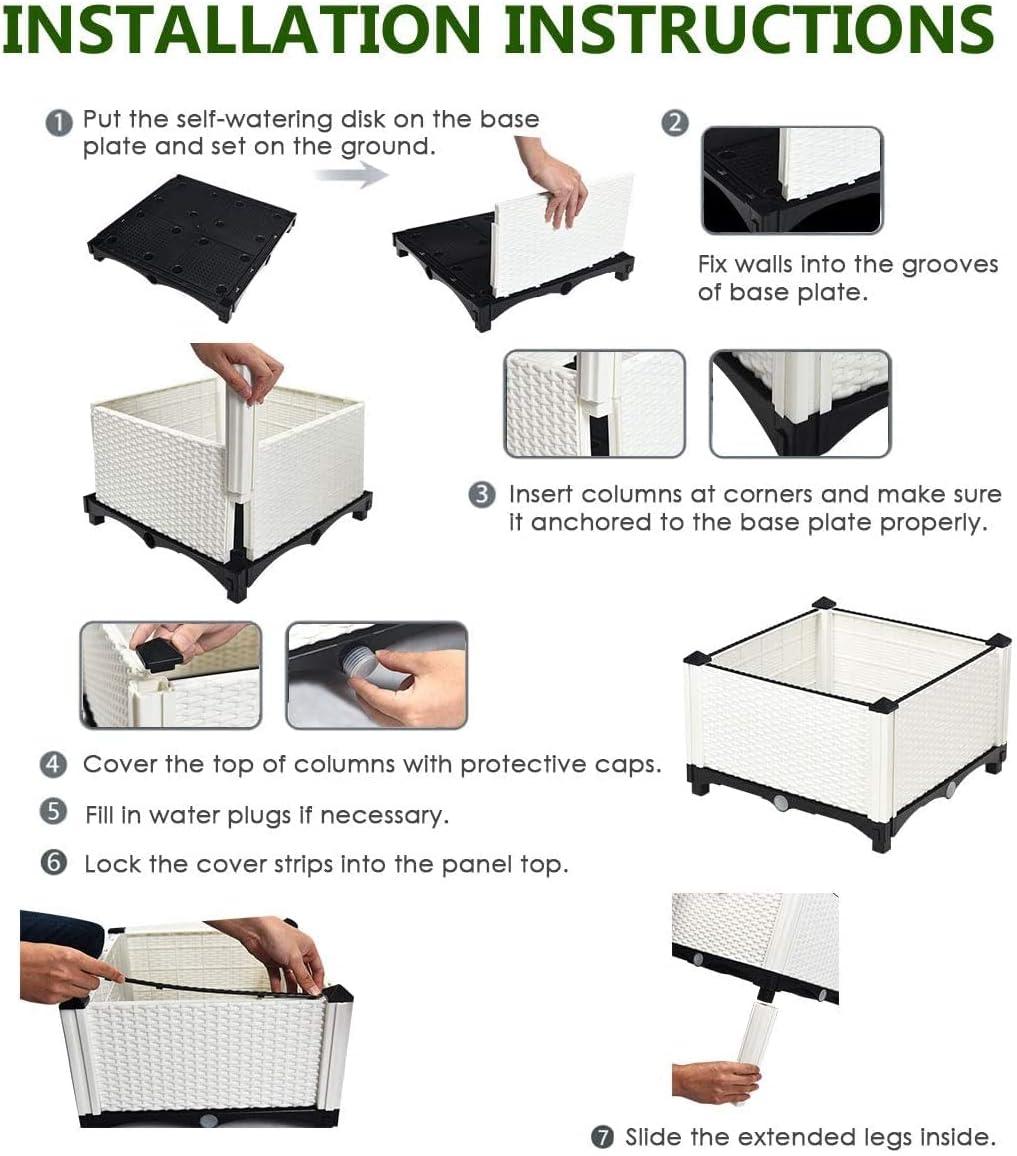 INSTALLATION INSTRUCTIONS

1 Put the self-watering disk on the base plate and set on the ground.

2

Fix walls into the grooves of base plate.

3 Insert columns at corners and make sure it anchored to the base plate properly.

4 Cover the top of columns with protective caps.

5 Fill in water plugs if necessary.

6 Lock the cover strips into the panel top.

7 Slide the extended legs inside.