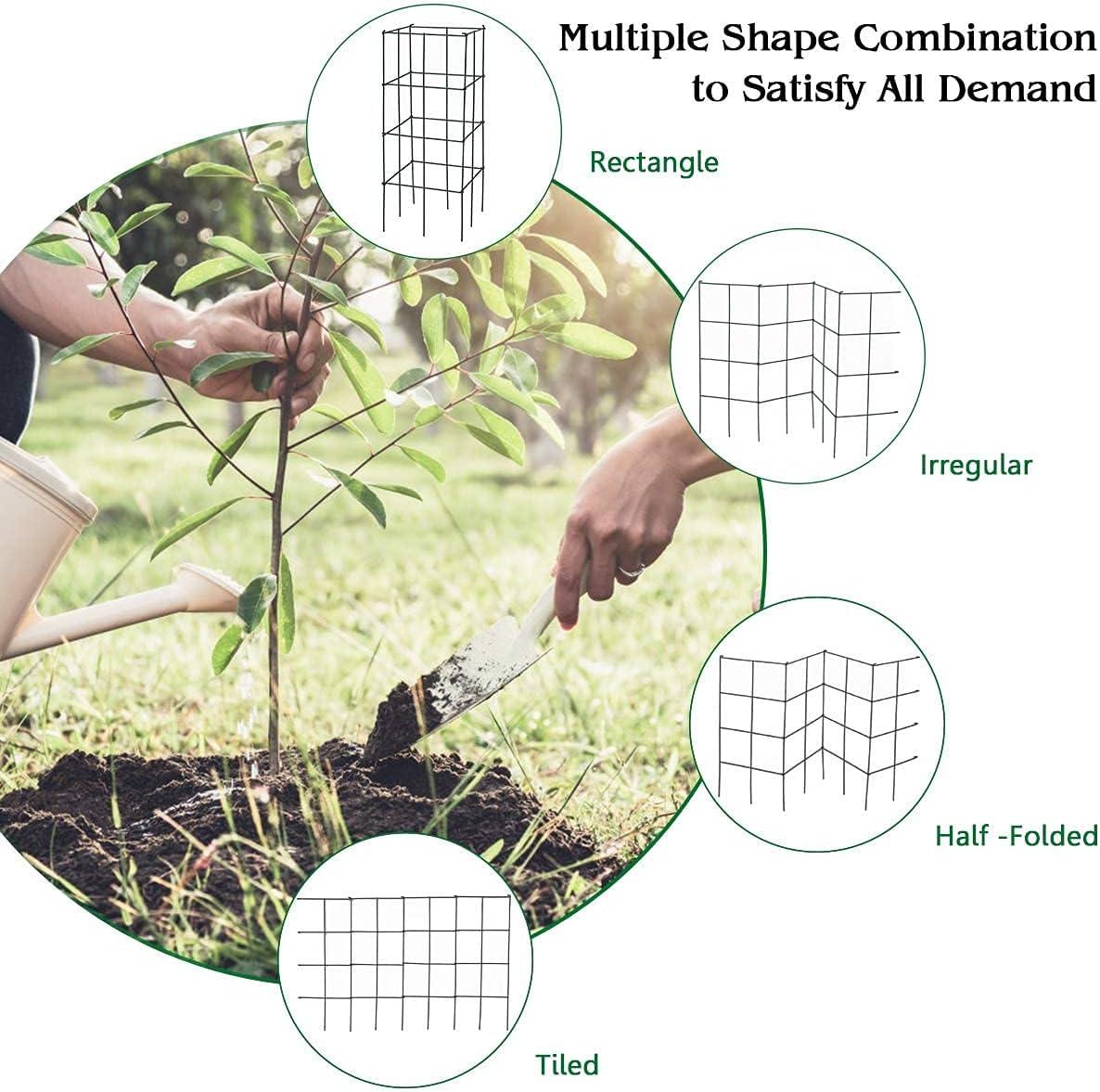 Multiple Shape Combination to Satisfy All Demand

Rectangle

Irregular

Half -Folded

Tiled