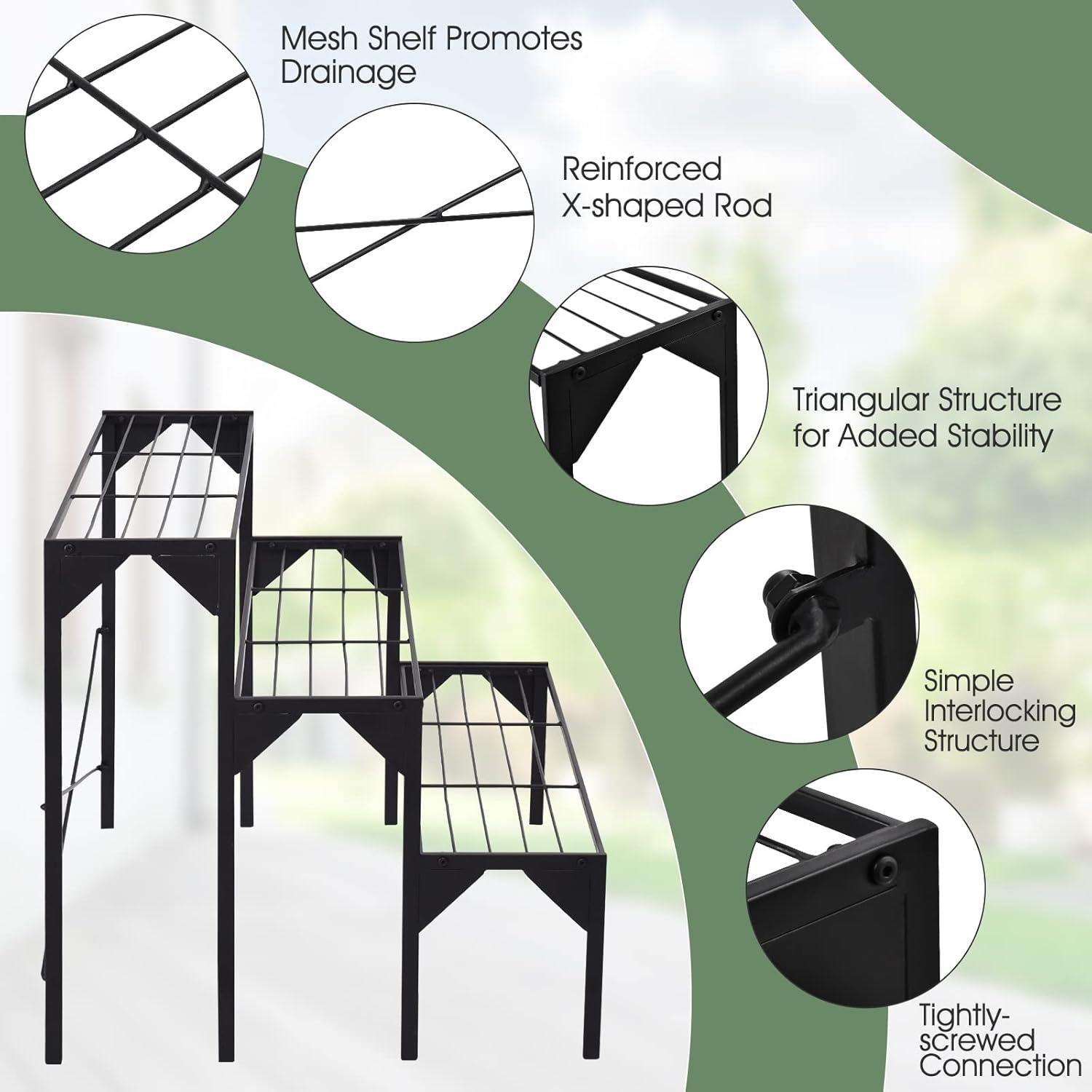 Mesh Shelf Promotes Drainage

Reinforced X-shaped Rod

Triangular Structure for Added Stability

Simple Interlocking Structure

Tightly-screwed Connection