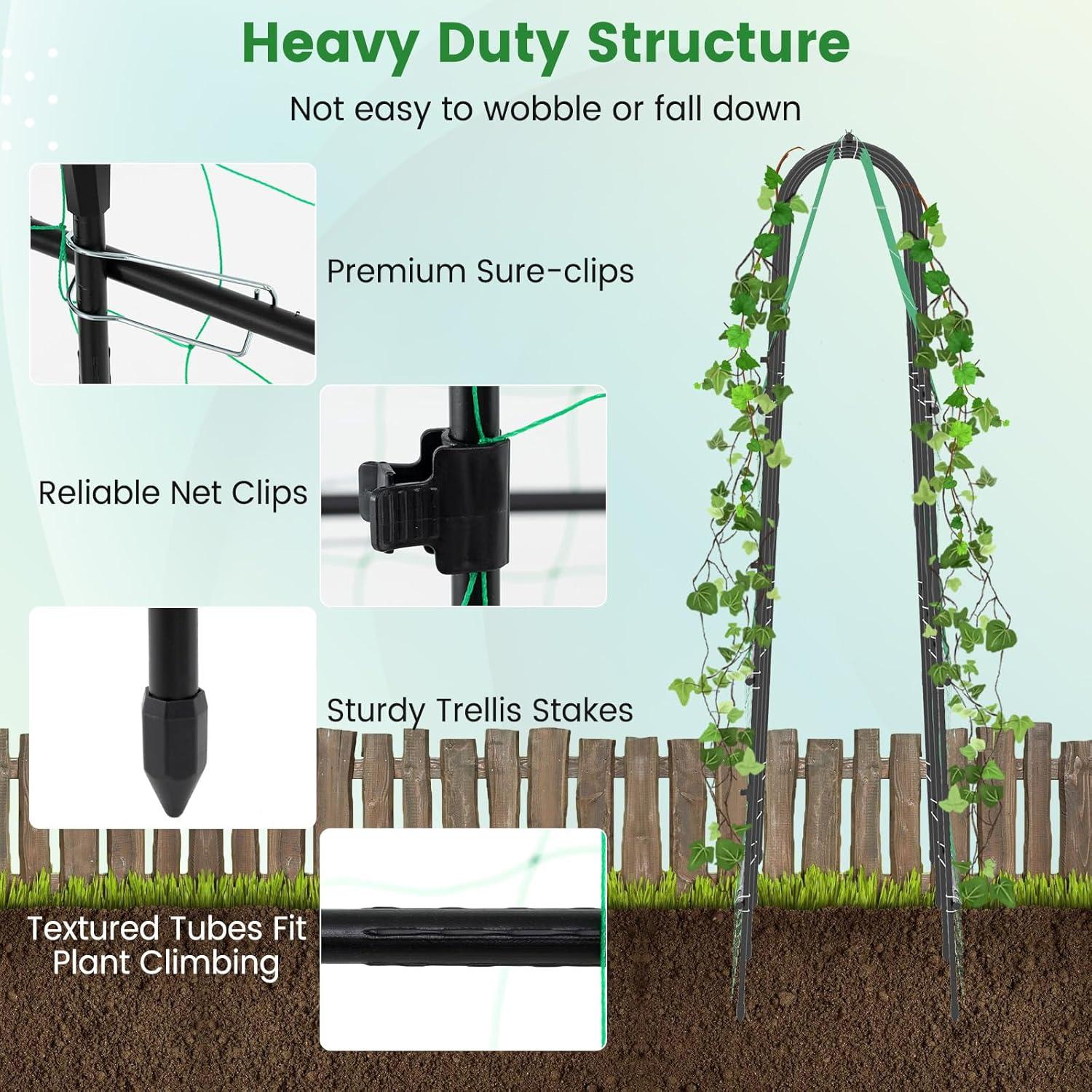 Heavy Duty Structure

Not easy to wobble or fall down

Premium Sure-clips

Reliable Net Clips

Sturdy Trellis Stakes

Textured Tubes Fit Plant Climbing