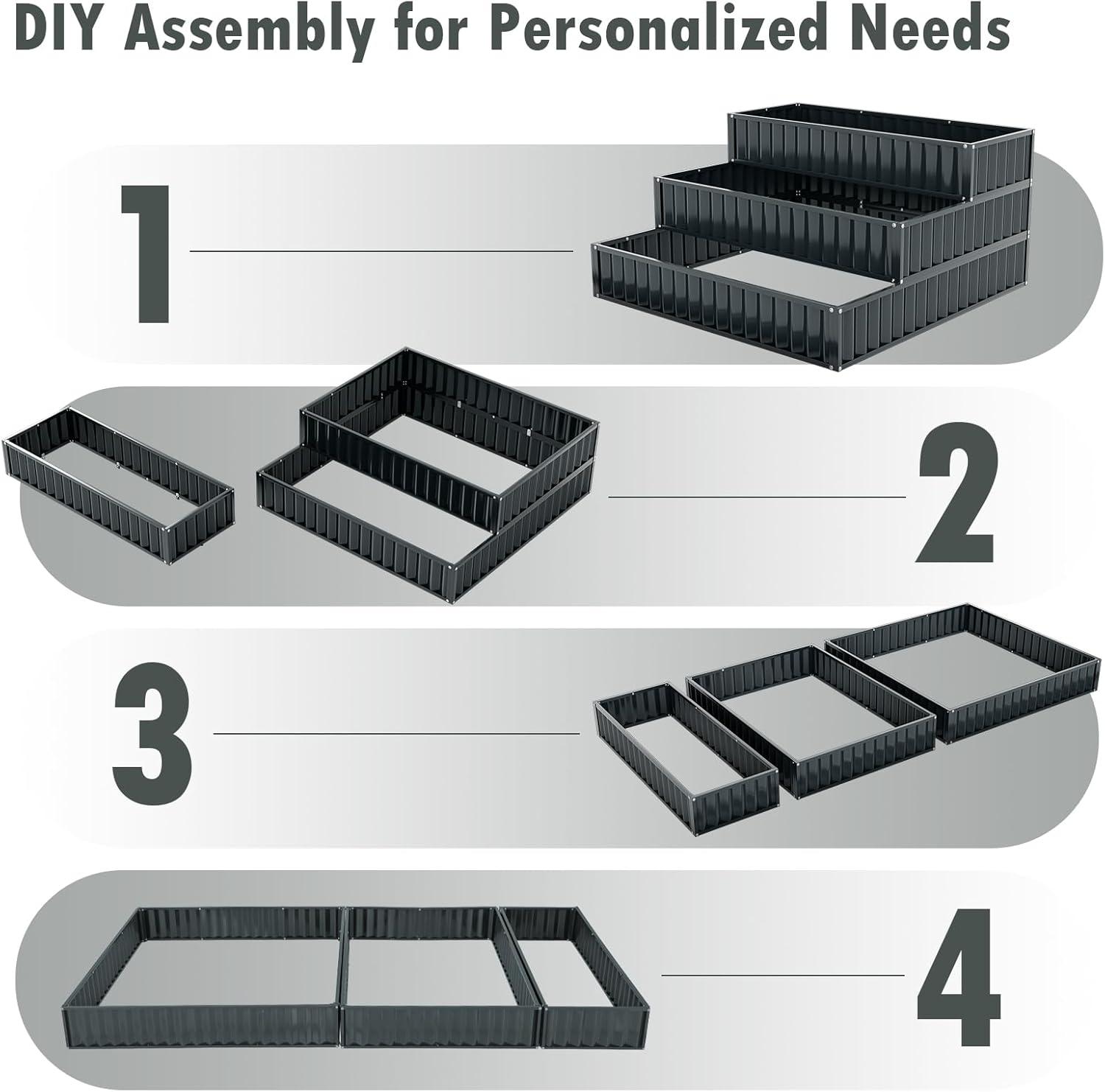 DIY Assembly for Personalized Needs

1

2

3

4